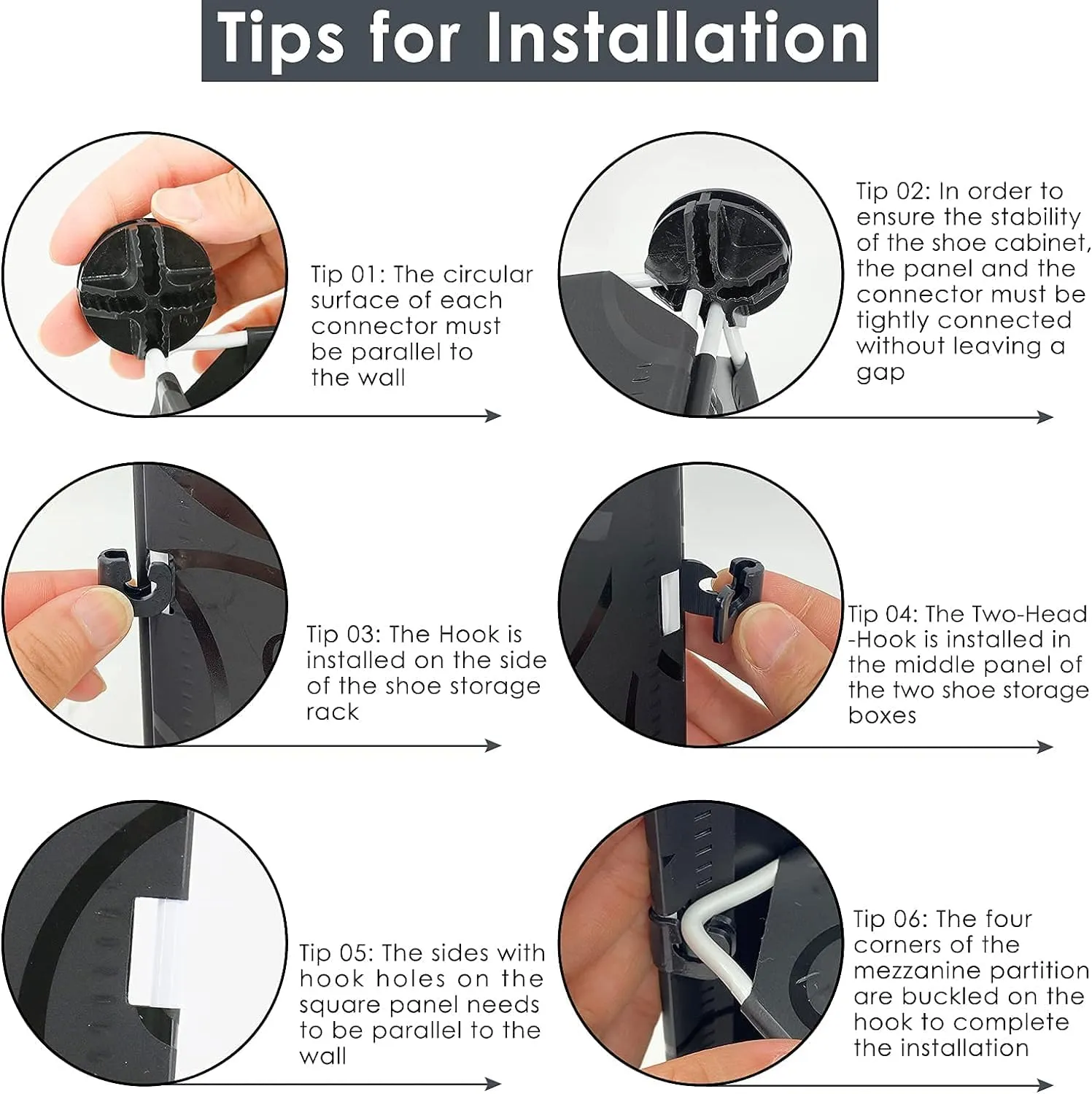 Tips for Installation

Tip 01: The circular surface of each connector must be parallel to the wall

Tip 02: In order to ensure the stability of the shoe cabinet, the panel and the connector must be tightly connected without leaving a gap

Tip 03: The Hook is installed on the side of the shoe storage rack

Tip 04: The Two-Head -Hook is installed in the middle panel of the two shoe storage boxes

Tip 05: The sides with hook holes on the square panel needs to be parallel to the wall

Tip 06: The four corners of the mezzanine partition are buckled on the hook to complete the installation